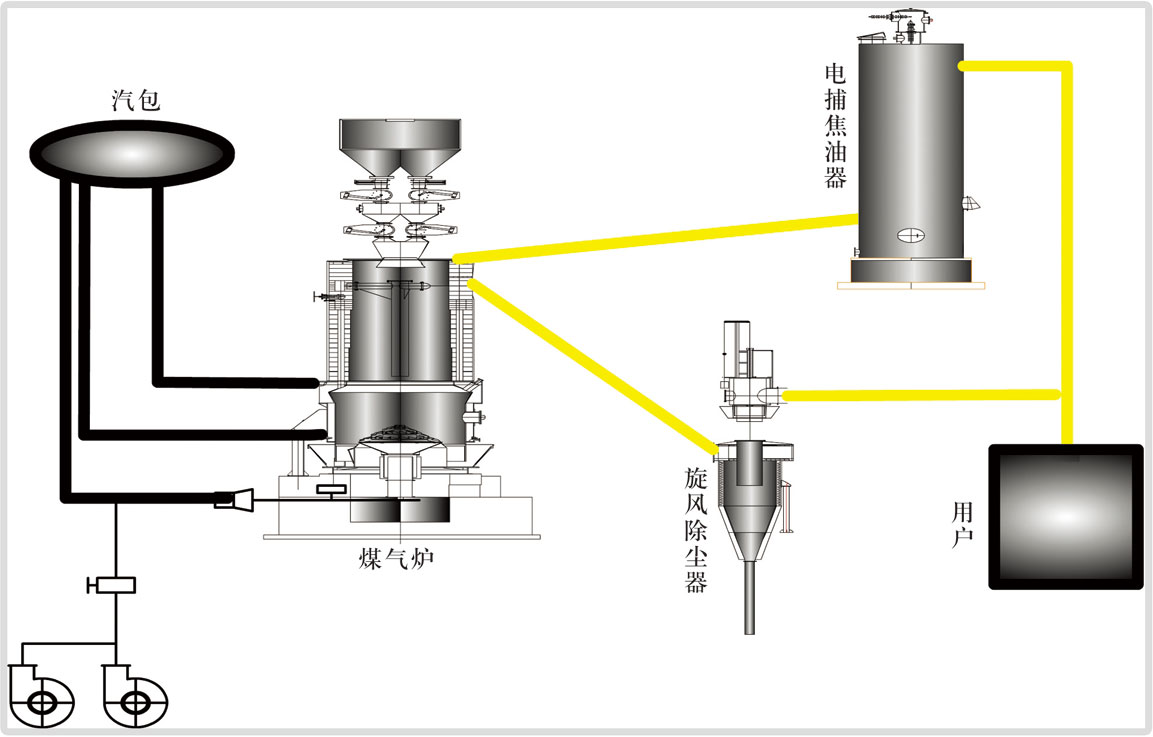 汽包

电捕焦油器

煤气炉

旋风除尘器

用户